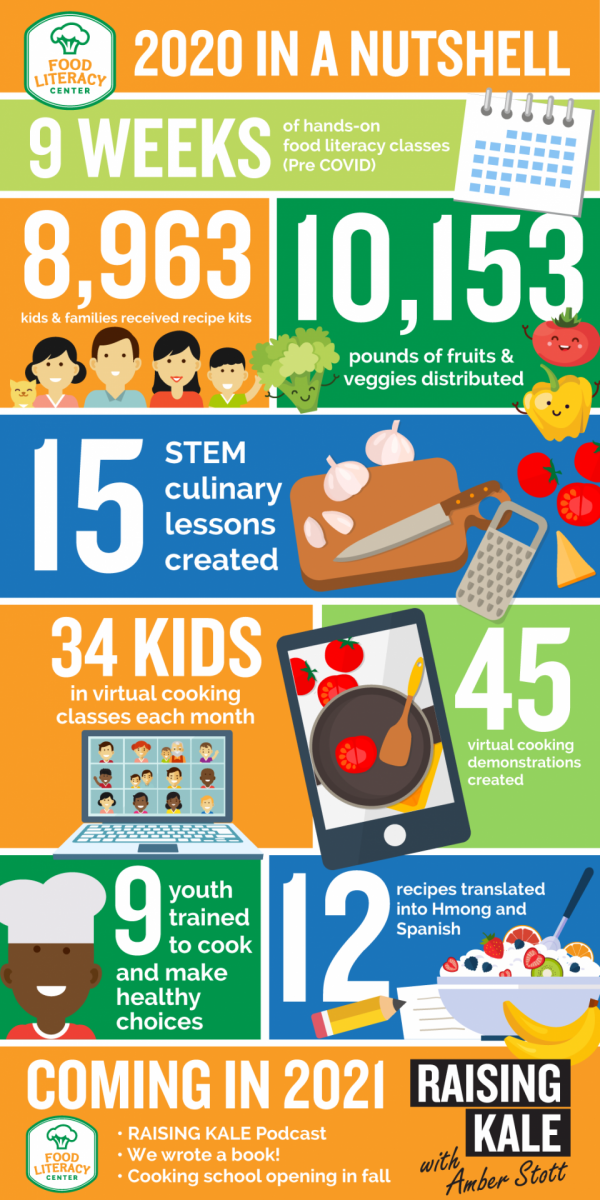 FOOD LITERACY CENTER

2020 IN A NUTSHELL

9 WEEKS of hands-on food literacy classes (Pre COVID)

8,963 kids & families received recipe kits

10,153 pounds of fruits & veggies distributed

15 STEM culinary lessons created

34 KIDS in virtual cooking classes each month

45 virtual cooking demonstrations created

9 youth trained to cook and make healthy choices

12 recipes translated into Hmong and Spanish

COMING IN 2021

FOOD LITERACY CENTER

• RAISING KALE Podcast
• We wrote a book!
• Cooking school opening in fall

RAISING KALE with Amber Stott